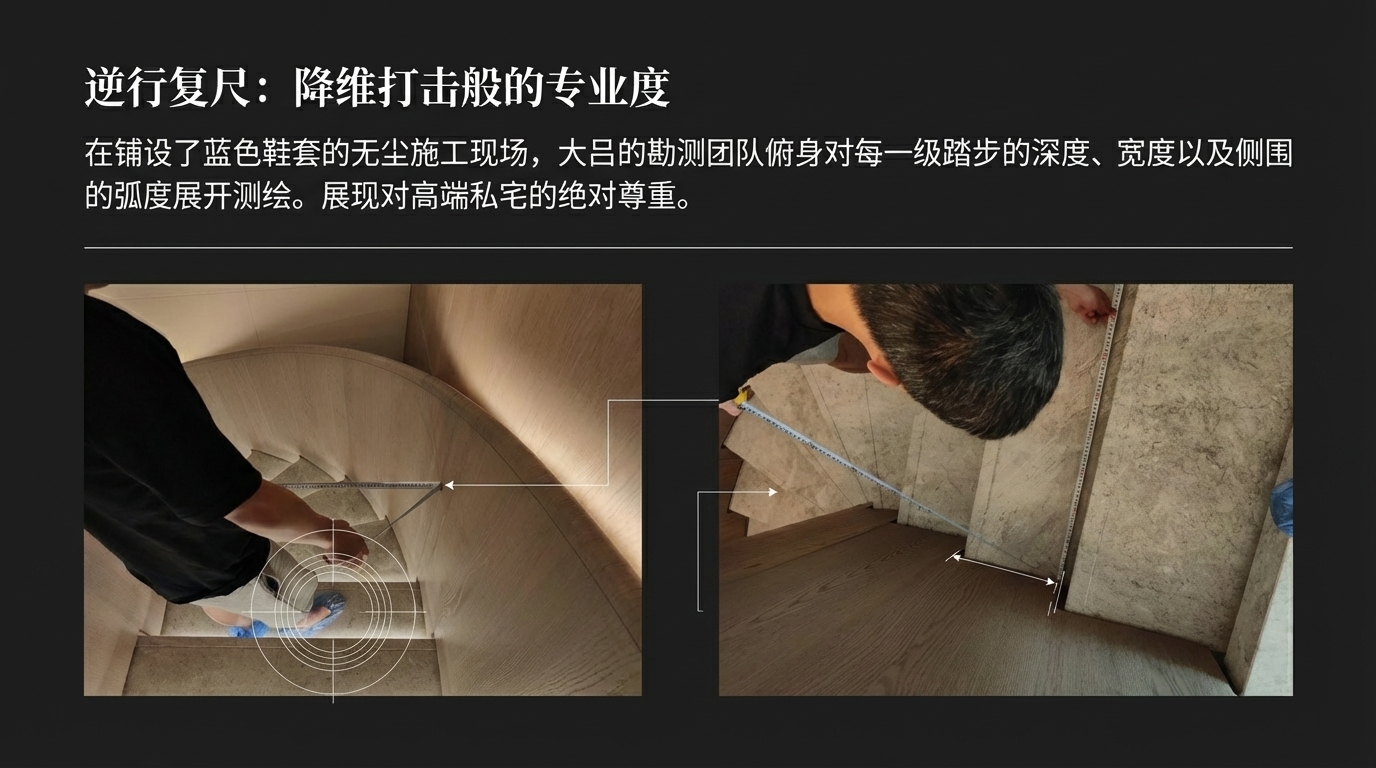 逆行复尺：降维打击般的专业度

在铺设了蓝色鞋套的无尘施工现场，大吕的勘测团队俯身对每一级踏步的深度、宽度以及侧围的弧度展开测绘。展现对高端私宅的绝对尊重。