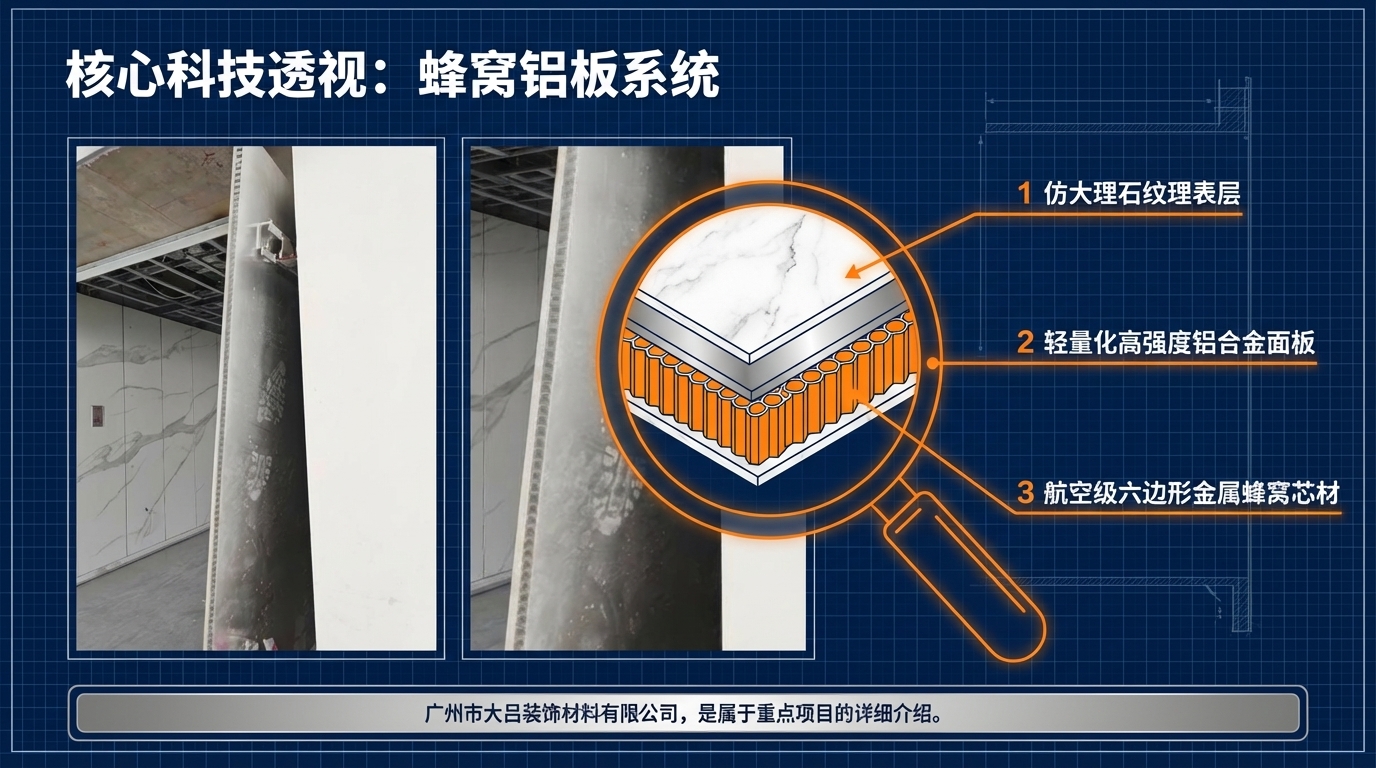 核心科技透视：蜂窝铝板系统

1 仿大理石纹理表层

2 轻量化高强度铝合金面板

3 航空级六边形金属蜂窝芯材

广州市大吕装饰材料有限公司，是属于重点项目的详细介绍。